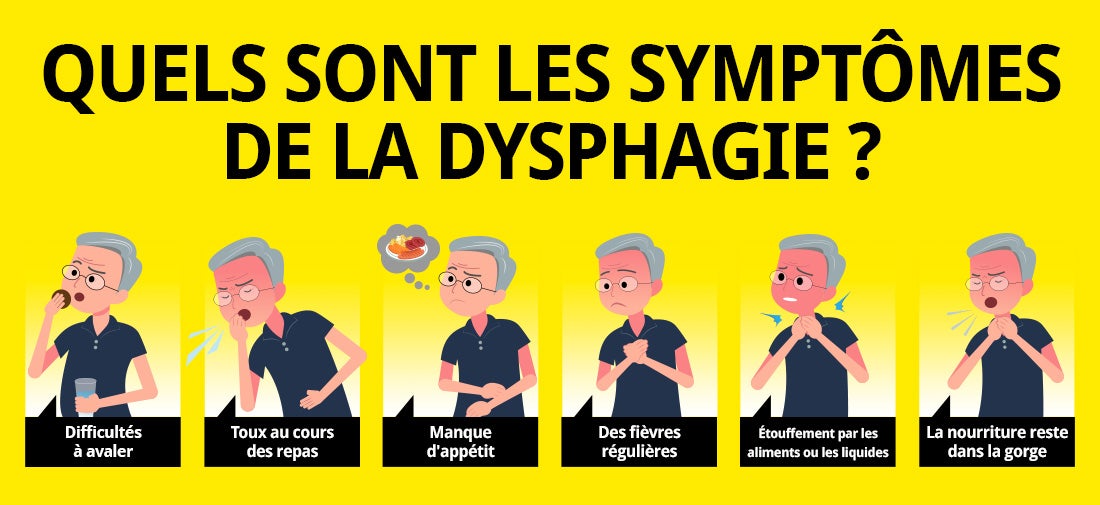 QUELS SONT LES SYMPTÔMES DE LA DYSPHAGIE ?

Difficultés à avaler

Toux au cours des repas

Manque d'appétit

Des fièvres régulières

Étouffement par les aliments ou les liquides

La nourriture reste dans la gorge